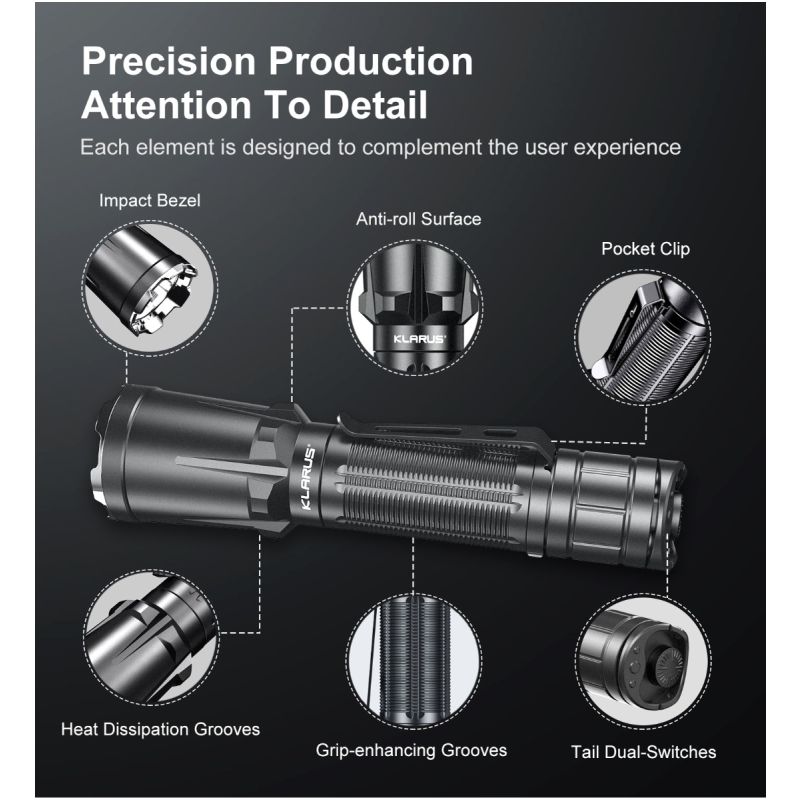 Precision Production
Attention To Detail

Each element is designed to complement the user experience

Impact Bezel

Anti-roll Surface

KLARUS

Pocket Clip

KLARUS

Heat Dissipation Grooves

Grip-enhancing Grooves

Tail Dual-Switches